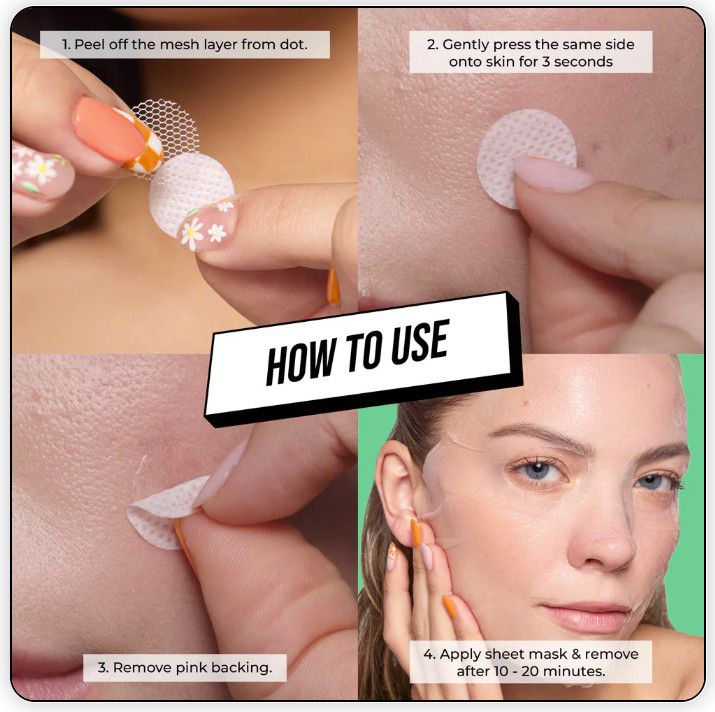 1. Peel off the mesh layer from dot.

2. Gently press the same side onto skin for 3 seconds

HOW TO USE

3. Remove pink backing.

4. Apply sheet mask & remove after 10 - 20 minutes.